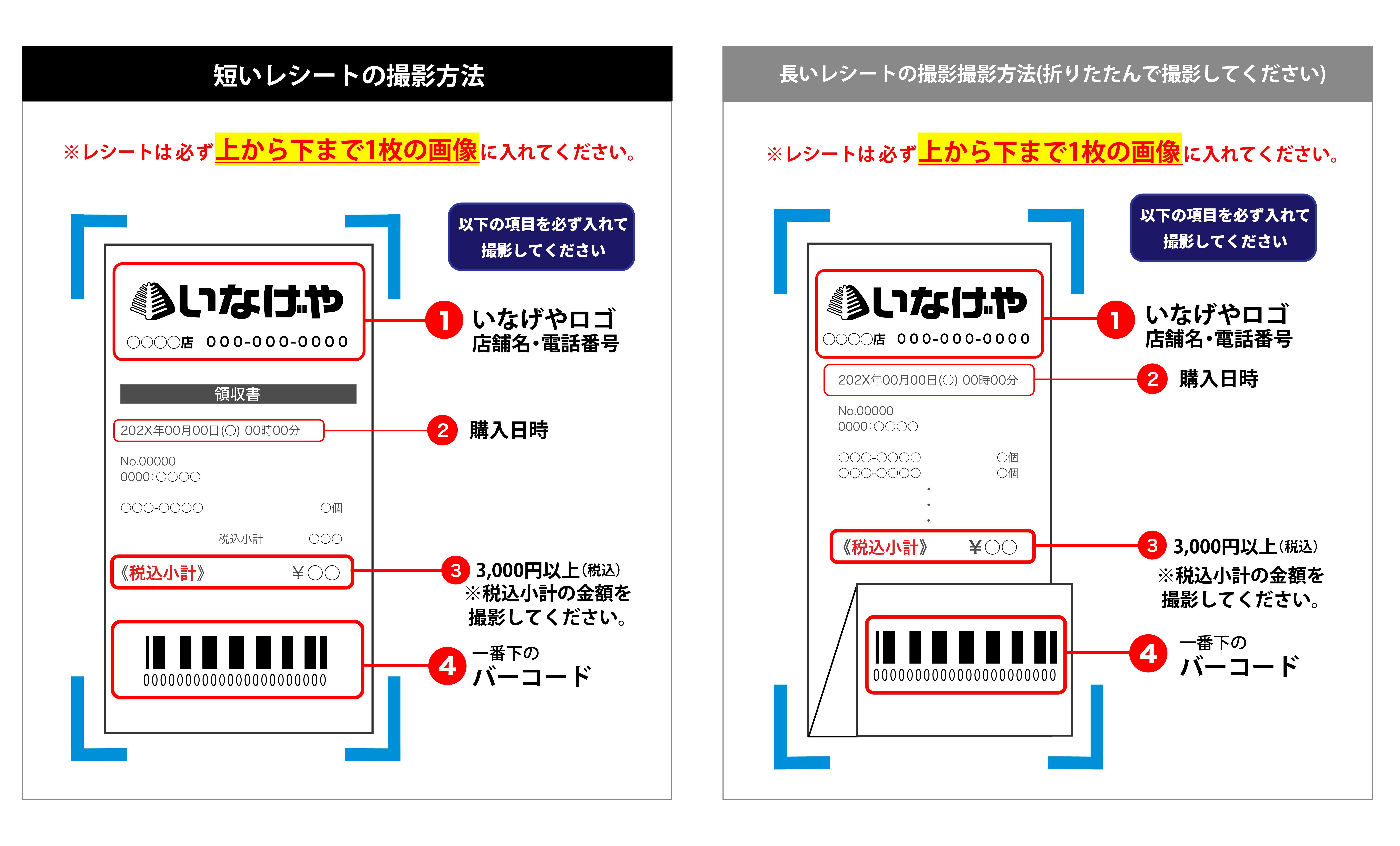 短いレシートの撮影方法

※レシートは必ず上から下まで1枚の画像に入れてください。

以下の項目を必ず入れて撮影してください

いなげや
○○○○店 000-000-0000

領収書

202X年00月00日(○) 00時00分

No.00000
0000:○○○○

○○○-○○○○ ○個

税込小計 ○○○

《税込小計》 ¥○○

0000000000000000000000

1 いなげやロゴ 店舗名・電話番号

2 購入日時

3 3,000円以上(税込) ※税込小計の金額を撮影してください。

4 一番下の バーコード

長いレシートの撮影撮影方法(折りたたんで撮影してください)

※レシートは必ず上から下まで1枚の画像に入れてください。

以下の項目を必ず入れて撮影してください

いなげや
○○○○店 000-000-0000

202X年00月00日(○) 00時00分

No.00000
0000:○○○○

○○○-○○○○ ○個
○○○-○○○○ ○個

《税込小計》 ¥○○

0000000000000000000000

1 いなげやロゴ 店舗名・電話番号

2 購入日時

3 3,000円以上(税込) ※税込小計の金額を撮影してください。

4 一番下の バーコード