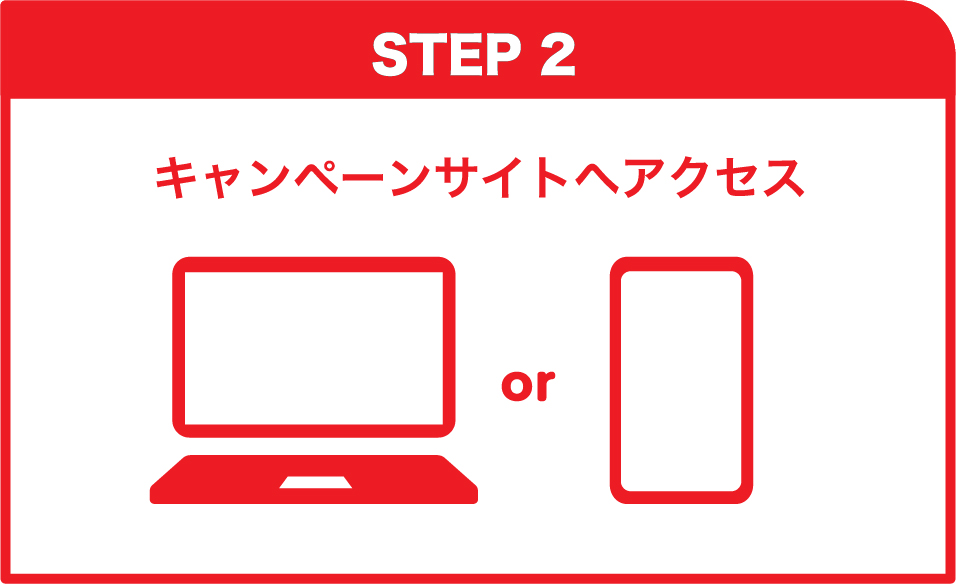 STEP 2

キャンペーンサイトへアクセス

or